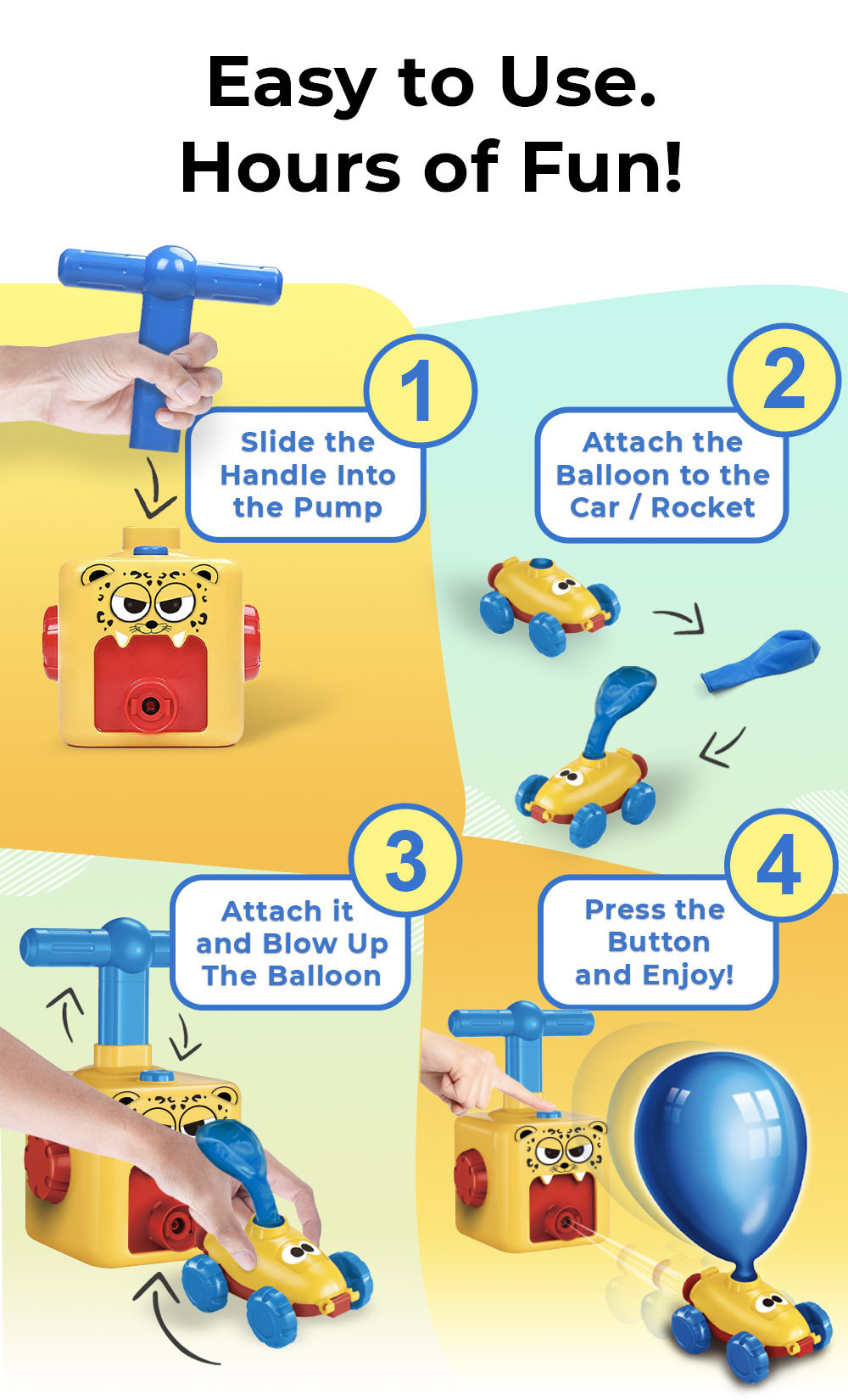 Easy to Use.
Hours of Fun!

1
Slide the Handle Into the Pump

2
Attach the Balloon to the Car / Rocket

3
Attach it and Blow Up The Balloon

4
Press the Button and Enjoy!